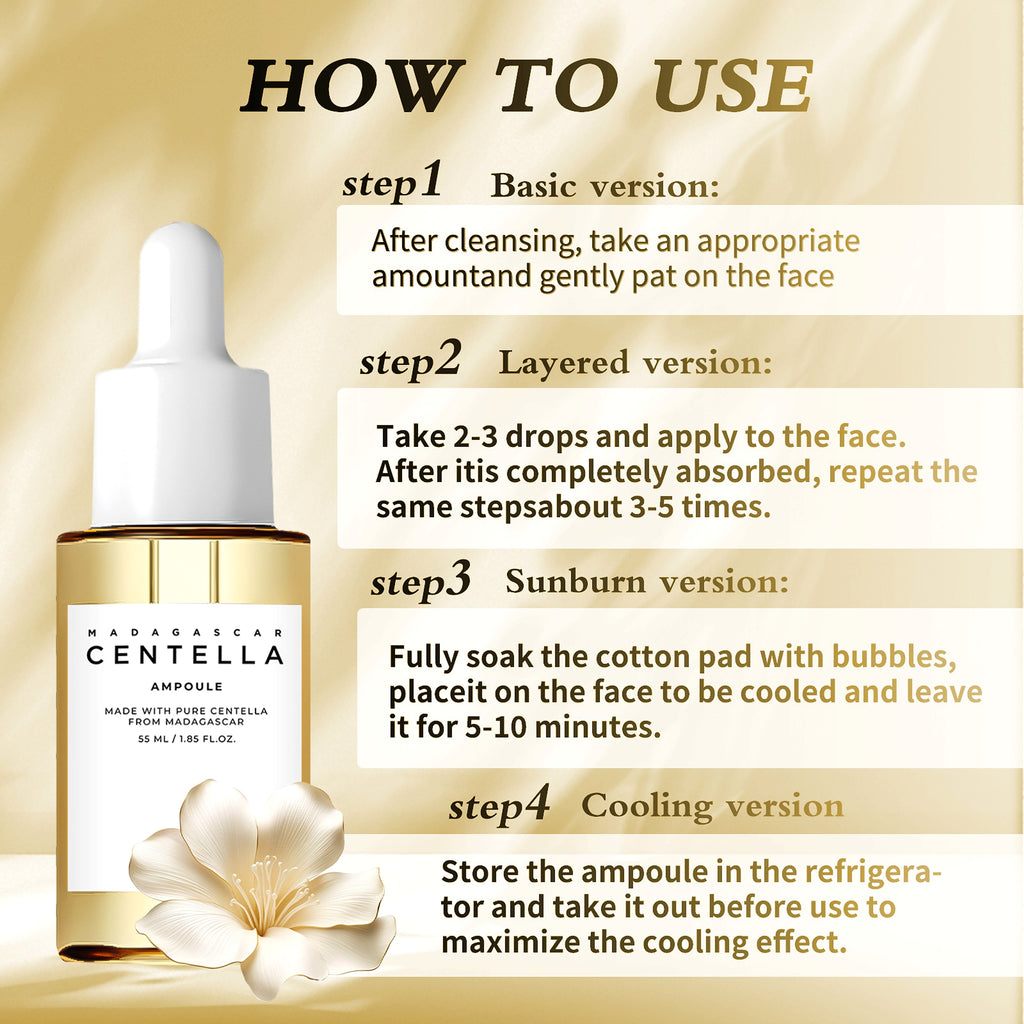 HOW TO USE

step1 Basic version:

After cleansing, take an appropriate amountand gently pat on the face

step2 Layered version:

Take 2-3 drops and apply to the face. After itis completely absorbed, repeat the same stepsabout 3-5 times.

step3 Sunburn version:

Fully soak the cotton pad with bubbles, placeit on the face to be cooled and leave it for 5-10 minutes.

step4 Cooling version

Store the ampoule in the refrigerator and take it out before use to maximize the cooling effect.

MADAGASCAR
CENTELLA
AMPOULE
MADE WITH PURE CENTELLA FROM MADAGASCAR
55 ML / 1.85 FL.OZ.