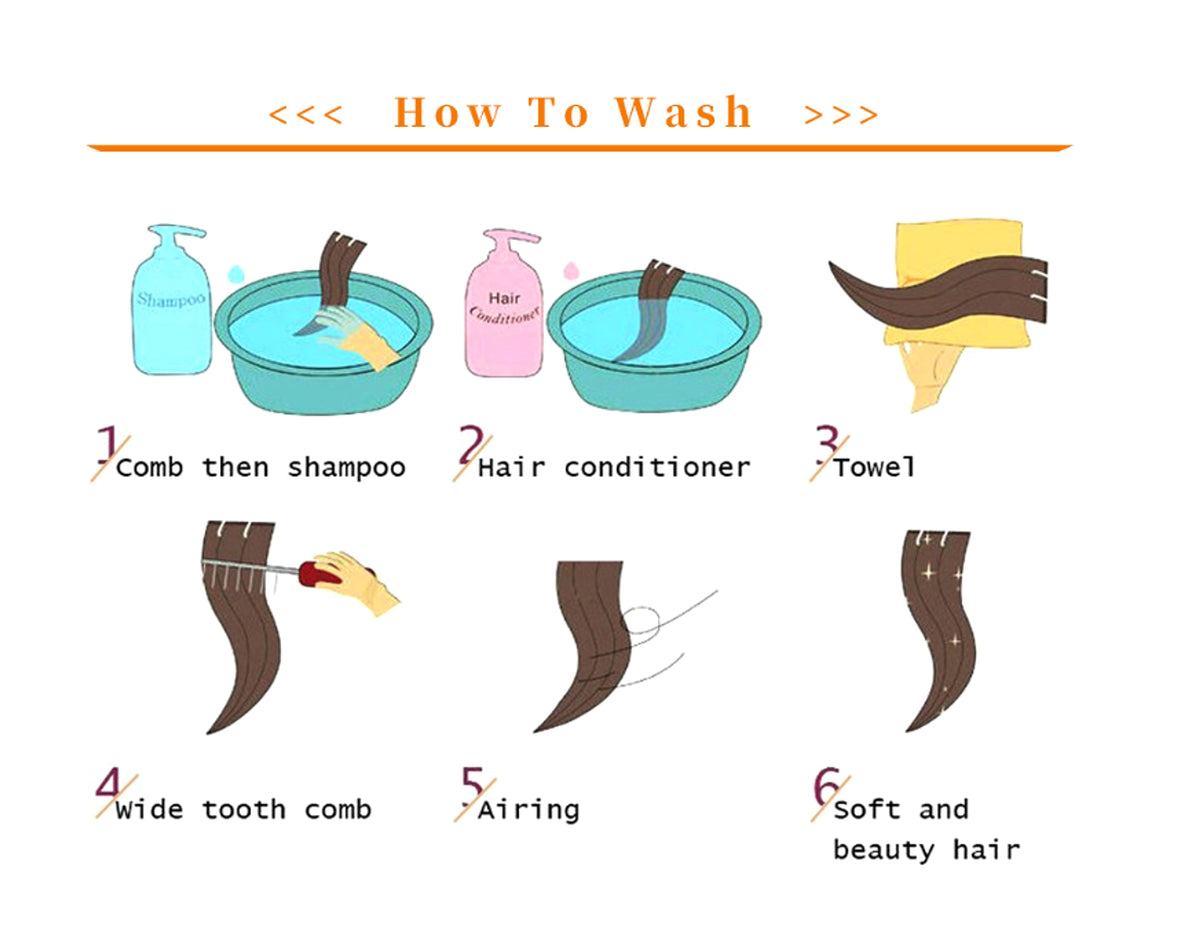 <<< How To Wash >>>

Shampoo

Hair Conditioner

1 Comb then shampoo

2 Hair conditioner

3 Towel

4 Wide tooth comb

5 Airing

6 Soft and beauty hair